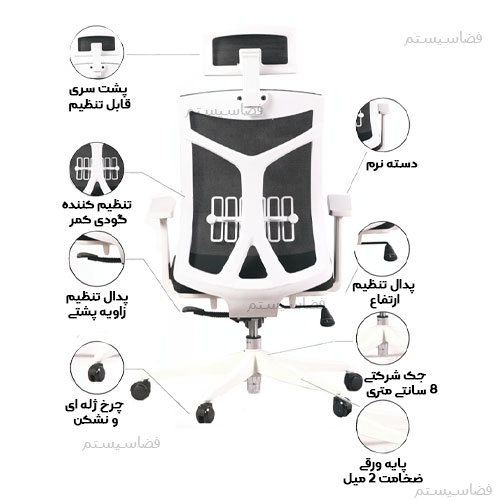 فضاسیستم

پشت سری
قابل تنظیم

فضاسیستم

دسته نرم

تنظیم کننده
گودی کمر

پدال تنظیم
ارتفاع

پدال تنظیم
زاویه پشتی

فضاسیستم

جک شرکتی
8 سانتی متری

چرخ ژله ای
و نشکن

فضاسیستم

پایه ورقی
ضخامت 2 میل

فضاسیستم